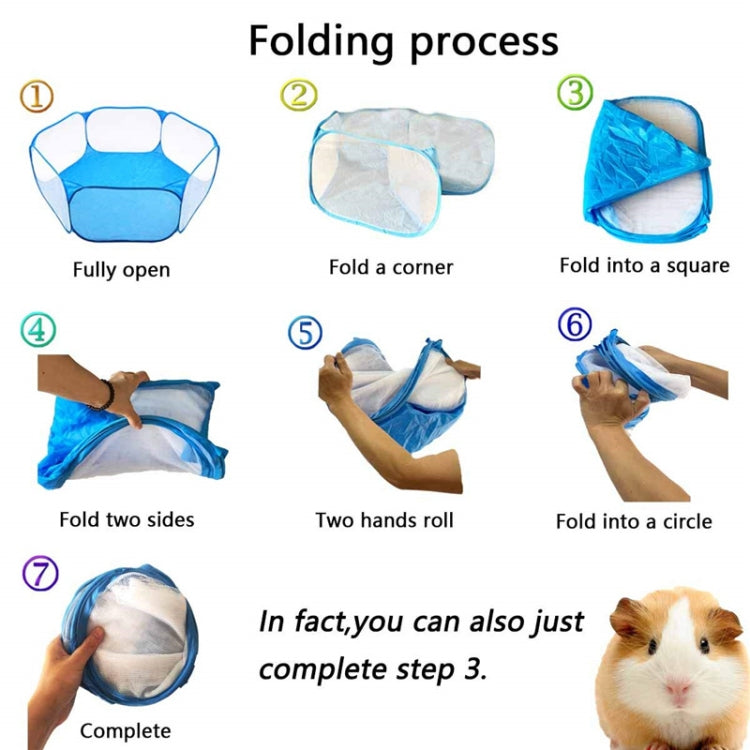 Folding process

①
Fully open

②
Fold a corner

③
Fold into a square

④
Fold two sides

⑤
Two hands roll

⑥
Fold into a circle

⑦
Complete

In fact,you can also just complete step 3.