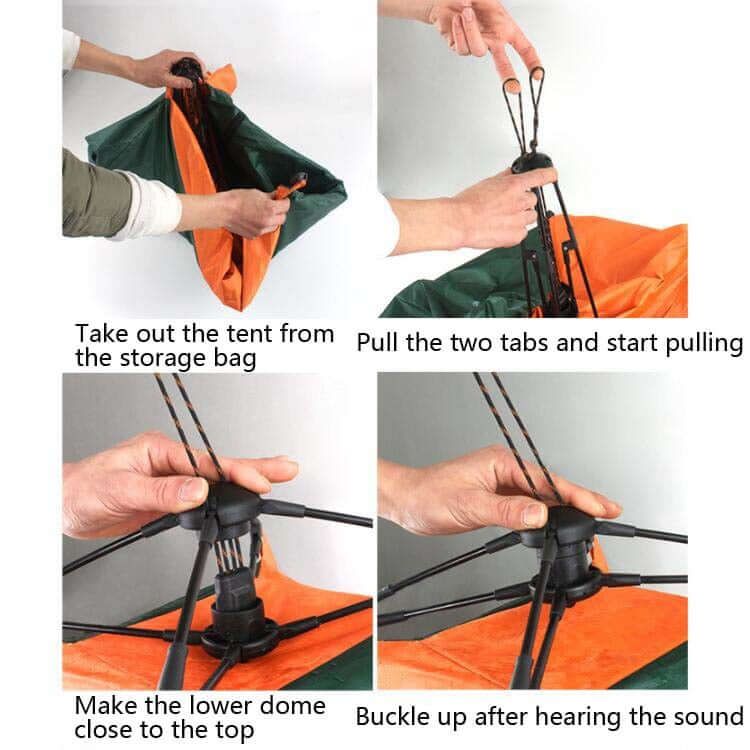 Take out the tent from the storage bag

Pull the two tabs and start pulling

Make the lower dome close to the top

Buckle up after hearing the sound