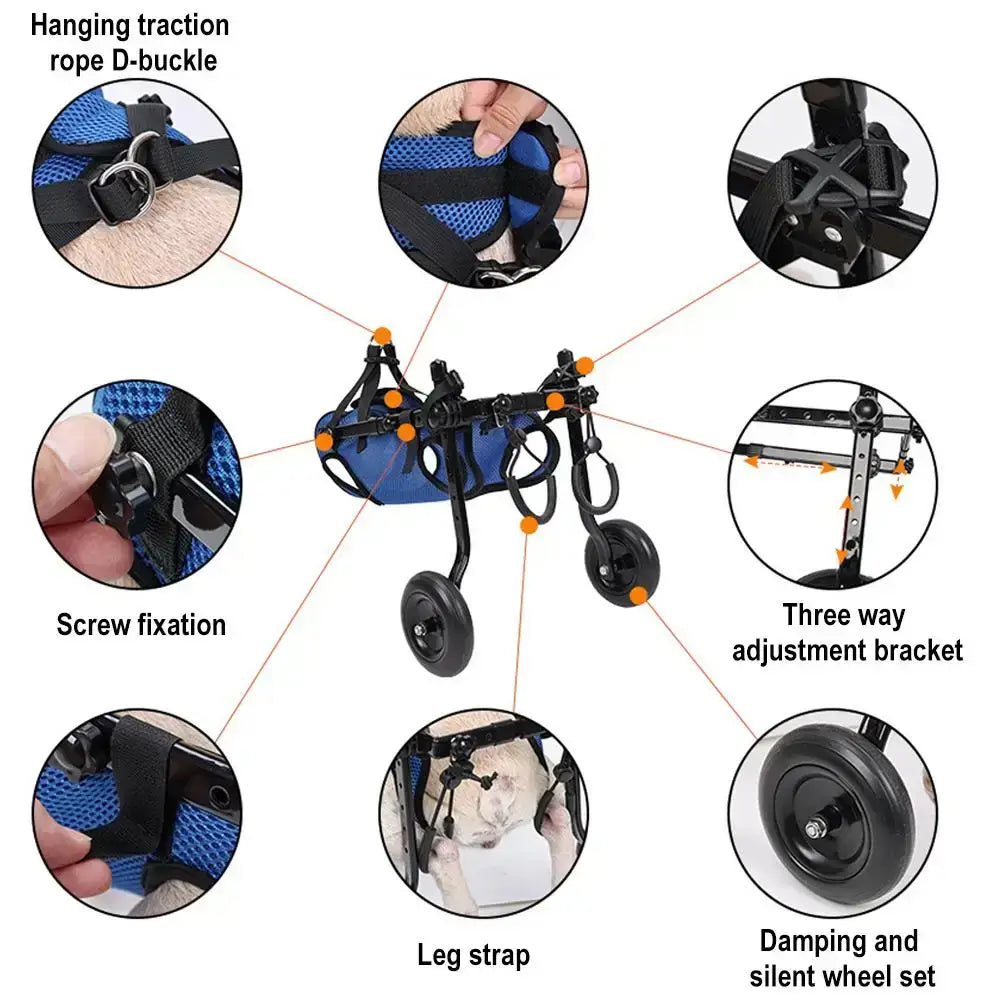 Hanging traction rope D-buckle

Screw fixation

Three way adjustment bracket

Leg strap

Damping and silent wheel set