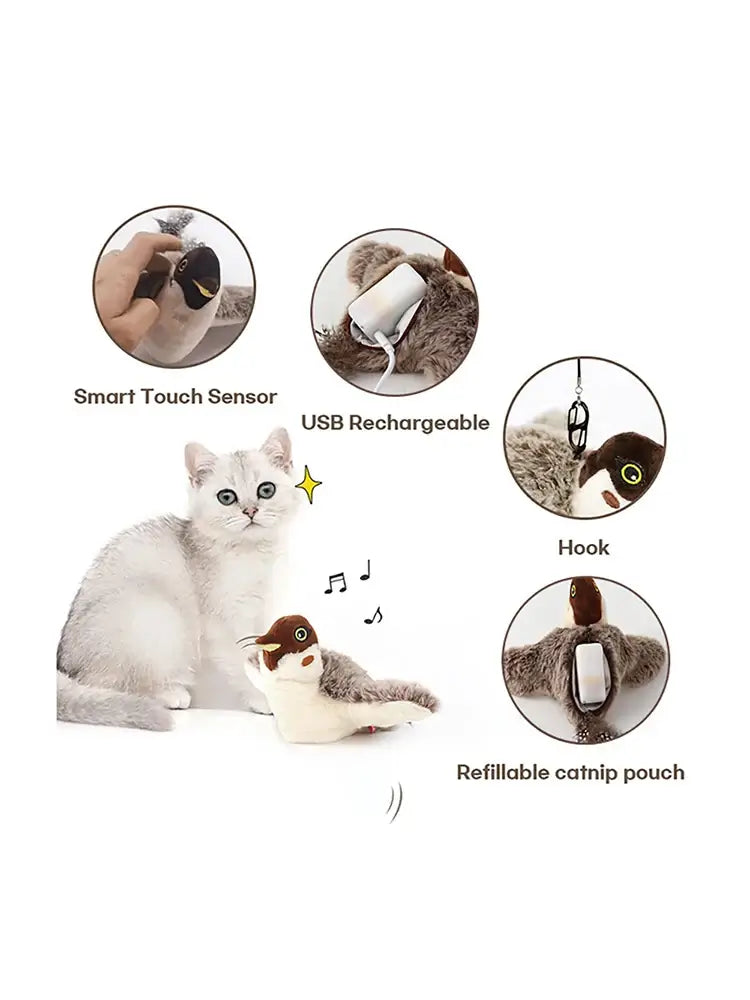 Smart Touch Sensor

USB Rechargeable

Hook

Refillable catnip pouch