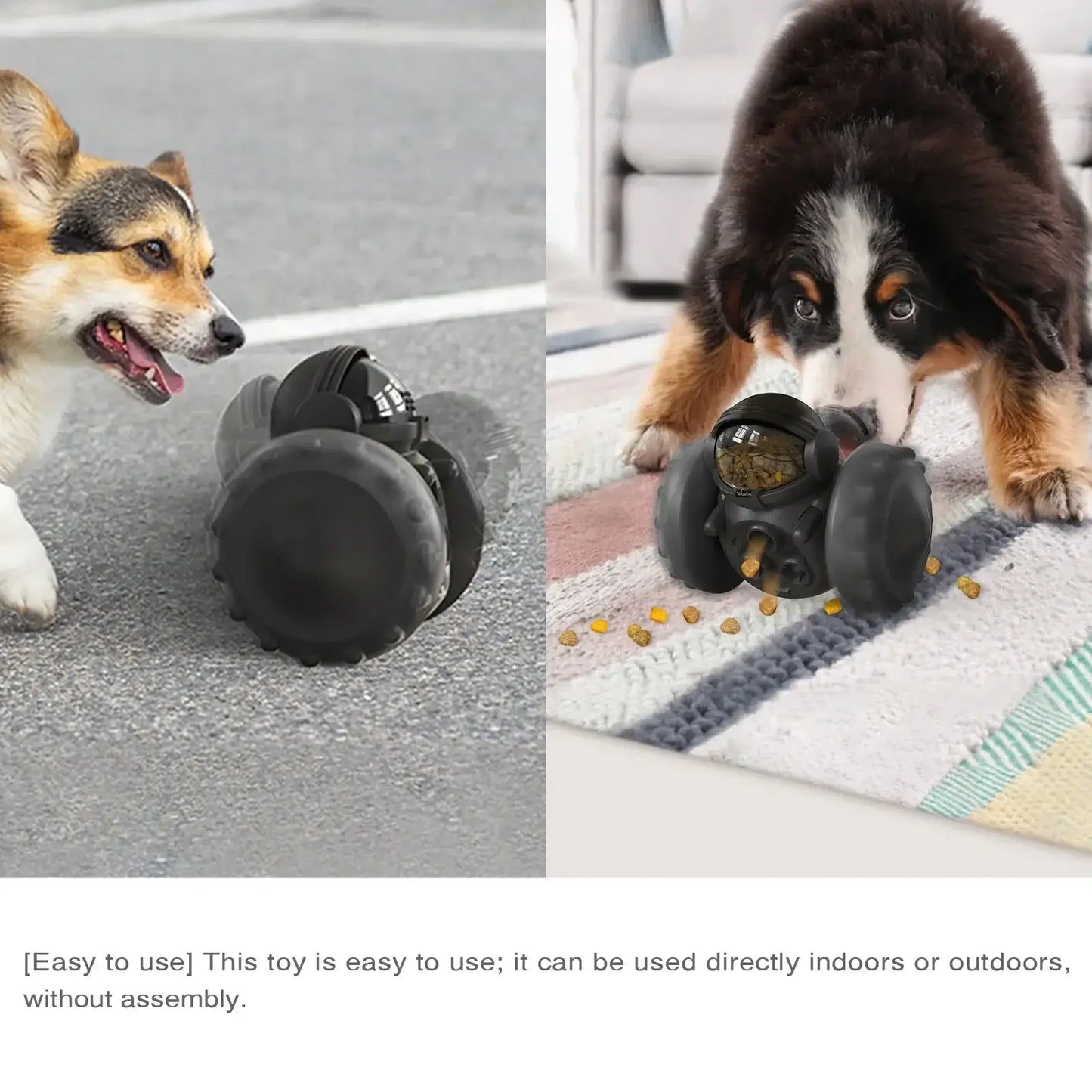 [Easy to use] This toy is easy to use; it can be used directly indoors or outdoors, without assembly.