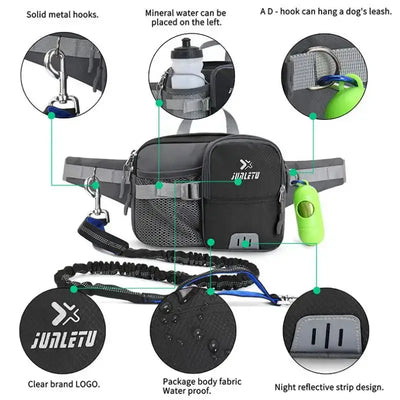 Solid metal hooks.

Mineral water can be placed on the left.

A D - hook can hang a dog's leash.

JUNLETU

JUNLETU

Clear brand LOGO.

Package body fabric Water proof.

Night reflective strip design.