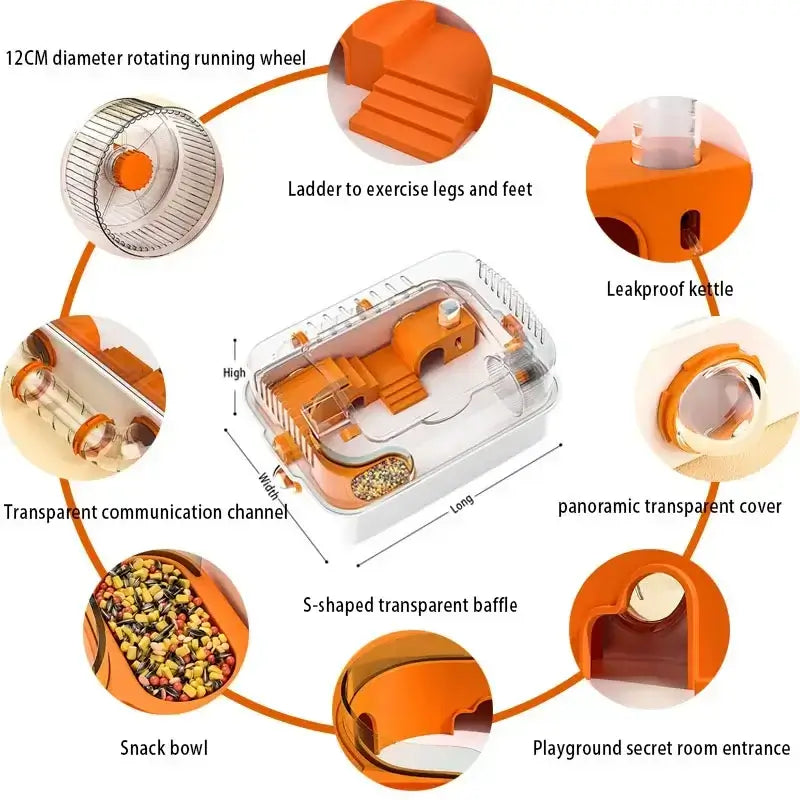 12CM diameter rotating running wheel

Ladder to exercise legs and feet

Leakproof kettle

High

Width

Long

Transparent communication channel

panoramic transparent cover

S-shaped transparent baffle

Snack bowl

Playground secret room entrance