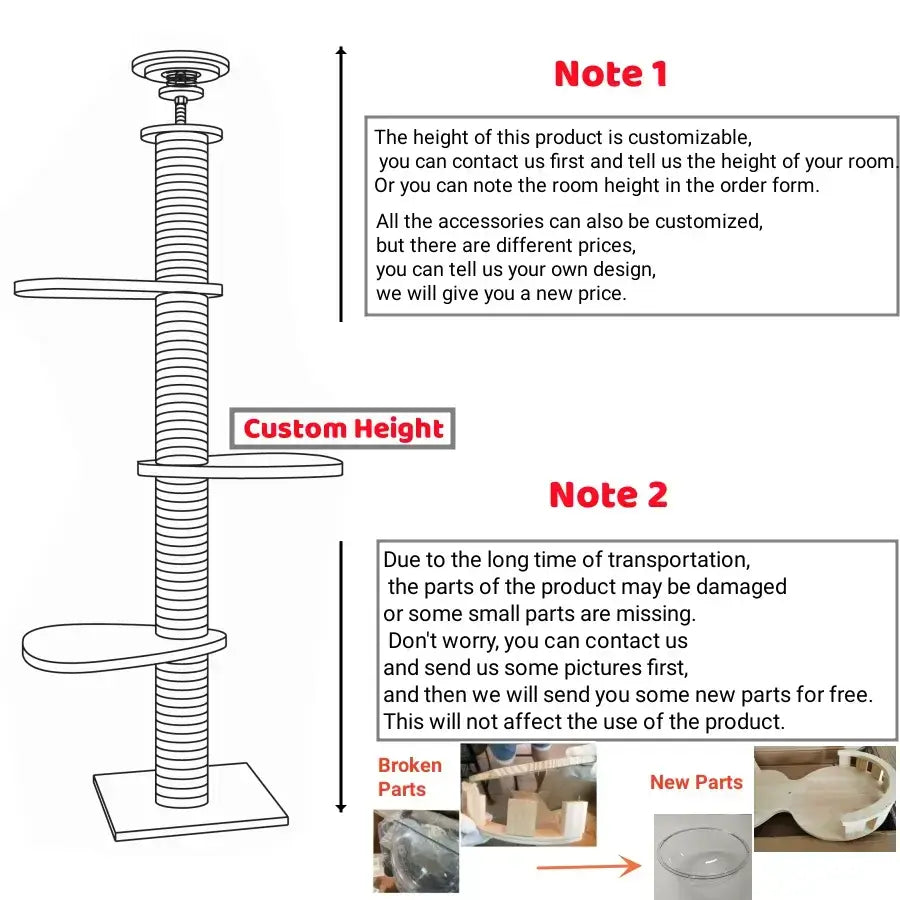 Note 1

The height of this product is customizable, you can contact us first and tell us the height of your room. Or you can note the room height in the order form.

All the accessories can also be customized, but there are different prices, you can tell us your own design, we will give you a new price.

Custom Height

Note 2

Due to the long time of transportation, the parts of the product may be damaged or some small parts are missing. Don't worry, you can contact us and send us some pictures first, and then we will send you some new parts for free. This will not affect the use of the product.

Broken Parts

New Parts